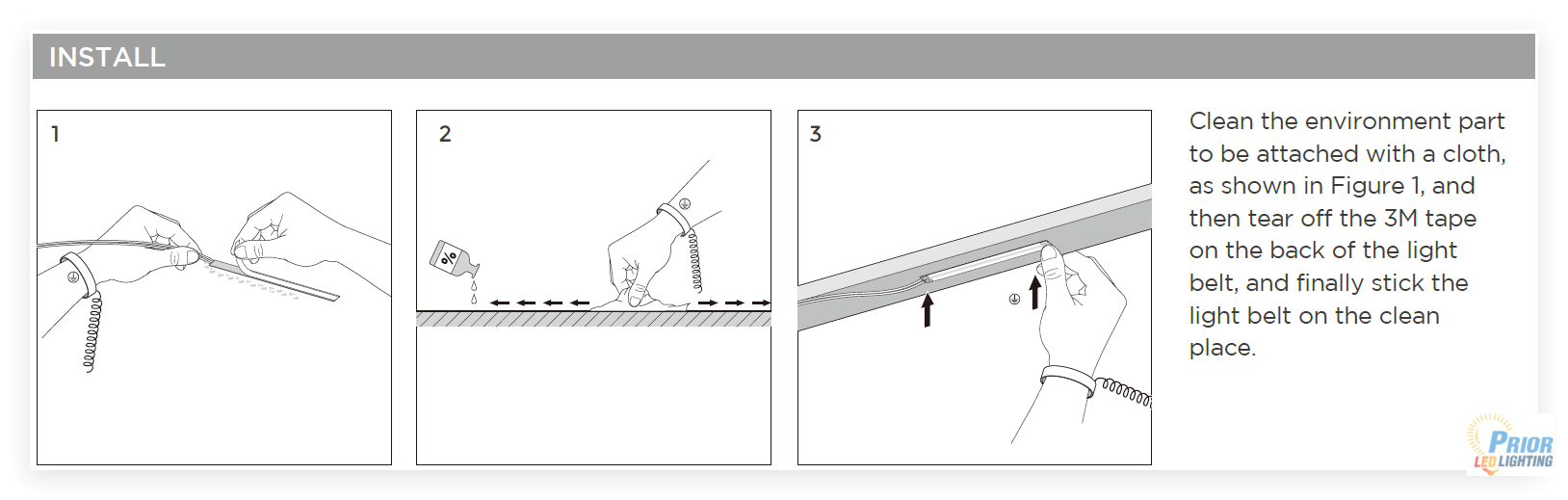 INSTALL

1

2

%

3

Clean the environment part to be attached with a cloth, as shown in Figure 1, and then tear off the 3M tape on the back of the light belt, and finally stick the light belt on the clean place.

PRIOR
LED LIGHTING